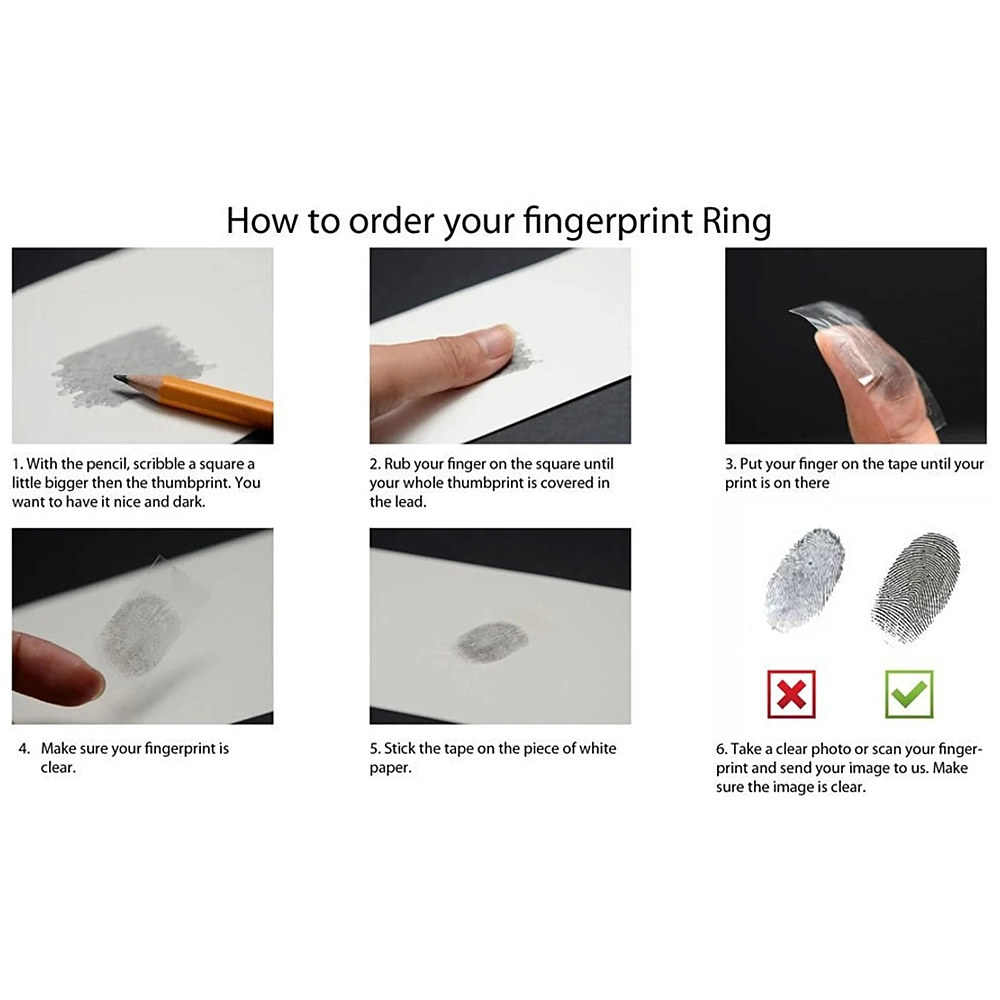 How to order your fingerprint Ring

1. With the pencil, scribble a square a little bigger then the thumbprint. You want to have it nice and dark.

2. Rub your finger on the square until your whole thumbprint is covered in the lead.

3. Put your finger on the tape until your print is on there

4. Make sure your fingerprint is clear.

5. Stick the tape on the piece of white paper.

6. Take a clear photo or scan your fingerprint and send your image to us. Make sure the image is clear.